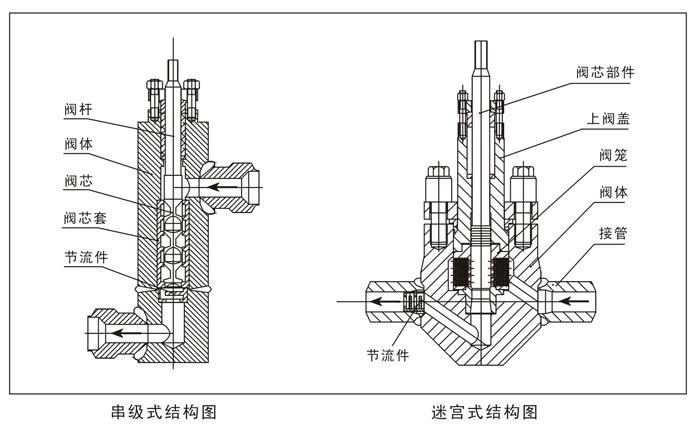 阀杆
阀体
阀芯
阀芯套
节流件

串级式结构图

阀芯部件
上阀盖
阀笼
阀体
接管
节流件

迷宫式结构图