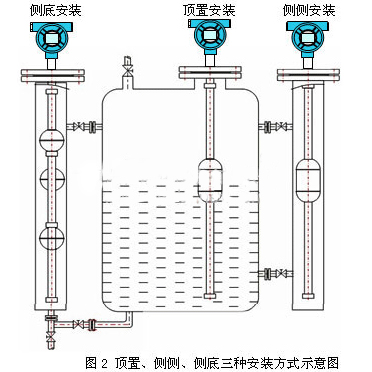 侧底安装

顶置安装

侧侧安装

图 2 顶置、侧侧、侧底三种安装方式示意图